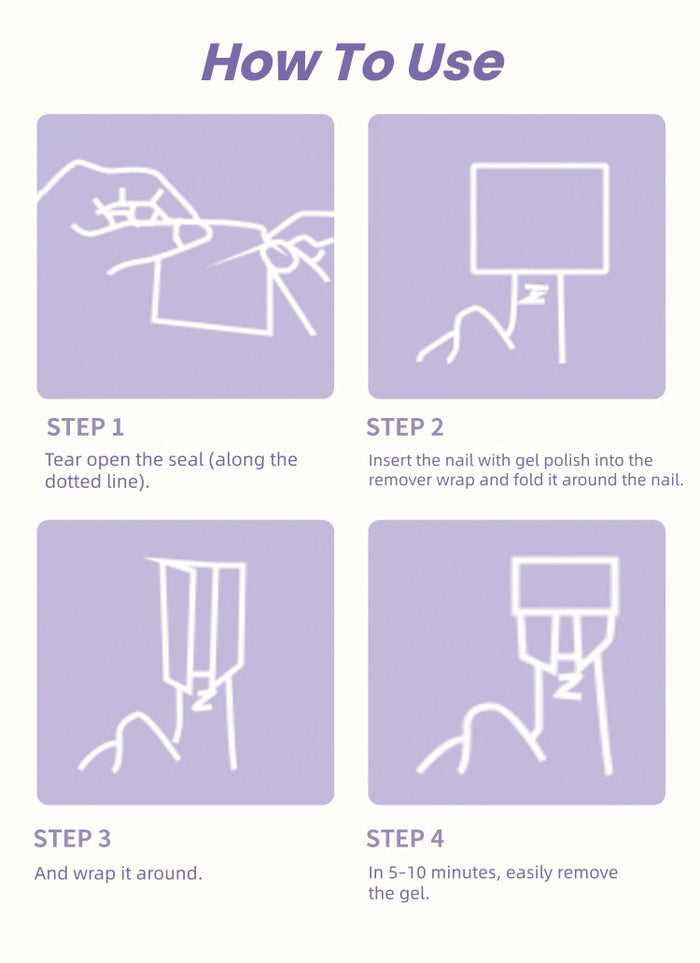 How To Use

STEP 1

Tear open the seal (along the dotted line).

STEP 2

Insert the nail with gel polish into the remover wrap and fold it around the nail.

STEP 3

And wrap it around.

STEP 4

In 5-10 minutes, easily remove the gel.